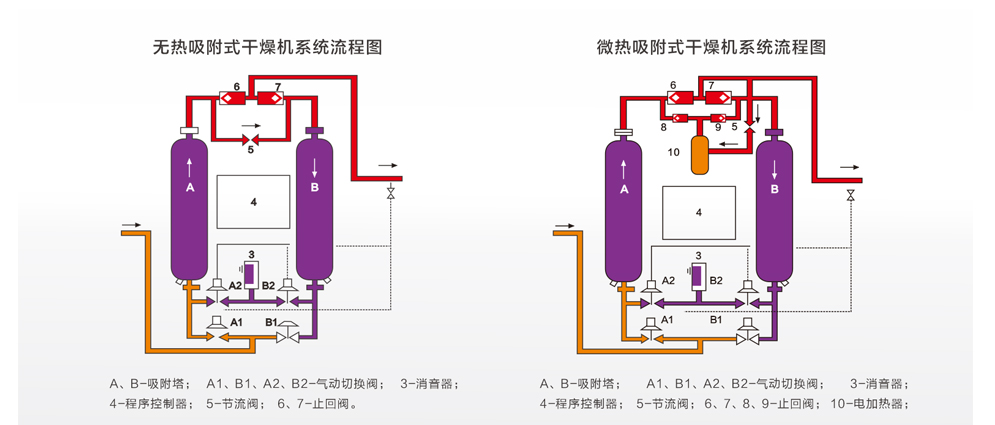 无热吸附式干燥机系统流程图

6 7
5
A
B
4
3
A2 B2
A1 B1

A、B-吸附塔； A1、B1、A2、B2-气动切换阀； 3-消音器；
4-程序控制器； 5-节流阀； 6、7-止回阀。

微热吸附式干燥机系统流程图

6 7
8 9 5
10
A
B
4
3
A2 B2
A1 B1

A、B-吸附塔； A1、B1、A2、B2-气动切换阀； 3-消音器；
4-程序控制器； 5-节流阀； 6、7、8、9-止回阀； 10-电加热器；